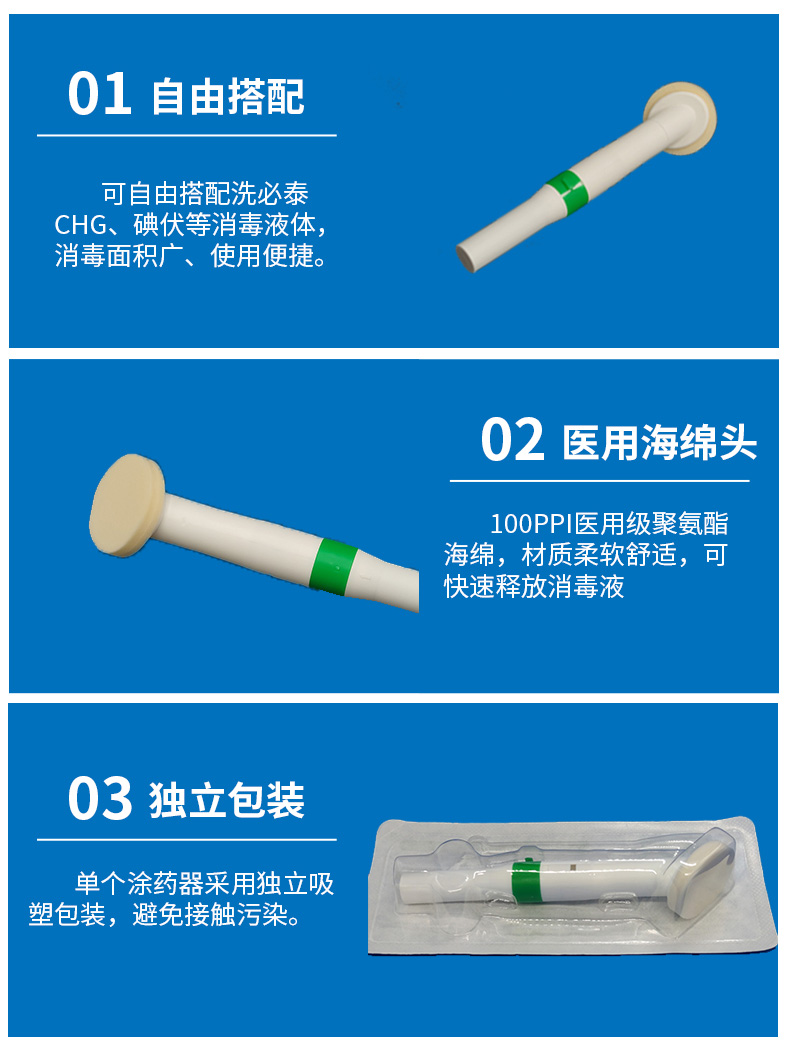 01 自由搭配

可自由搭配洗必泰CHG、碘伏等消毒液体，消毒面积广、使用便捷。

02 医用海绵头

100PPI医用级聚氨酯海绵，材质柔软舒适，可快速释放消毒液

03 独立包装

单个涂药器采用独立吸塑包装，避免接触污染。