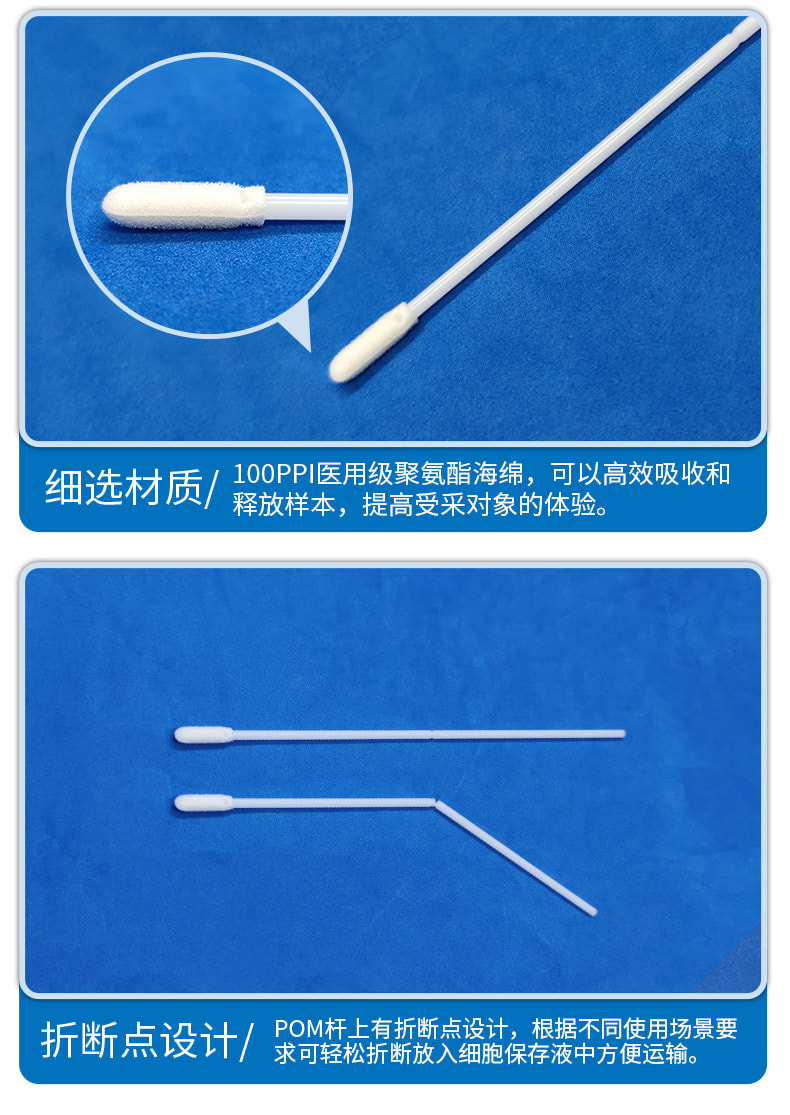 细选材质/ 100PPI医用级聚氨酯海绵，可以高效吸收和释放样本，提高受采对象的体验。

折断点设计/ POM杆上有折断点设计，根据不同使用场景要求可轻松折断放入细胞保存液中方便运输。