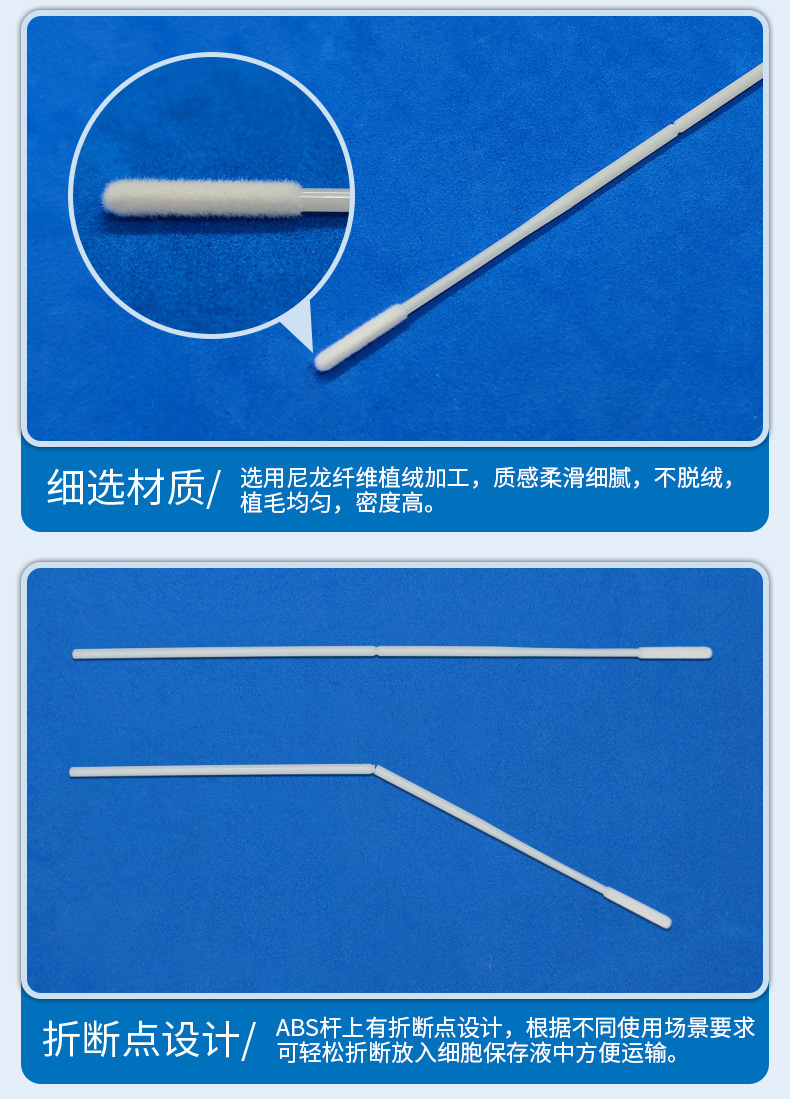 细选材质/ 选用尼龙纤维植绒加工，质感柔滑细腻，不脱绒，植毛均匀，密度高。

折断点设计/ ABS杆上有折断点设计，根据不同使用场景要求可轻松折断放入细胞保存液中方便运输。