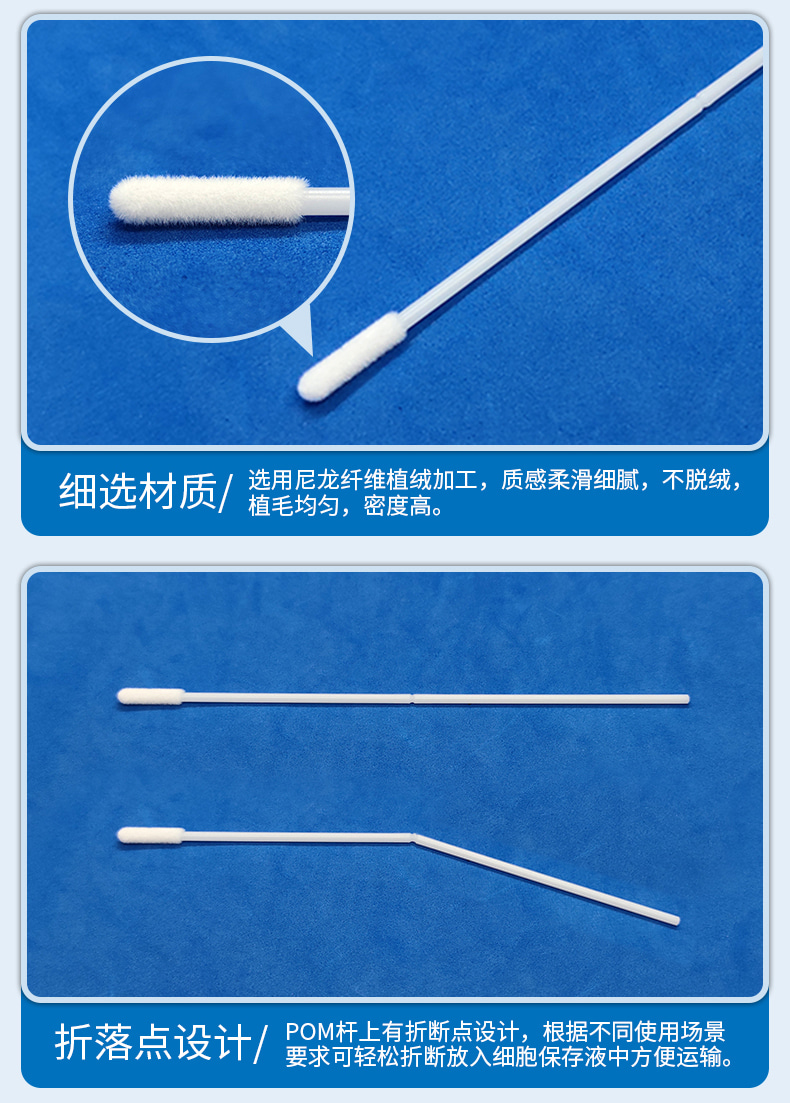 细选材质/ 选用尼龙纤维植绒加工，质感柔滑细腻，不脱绒，植毛均匀，密度高。

折落点设计/ POM杆上有折断点设计，根据不同使用场景要求可轻松折断放入细胞保存液中方便运输。