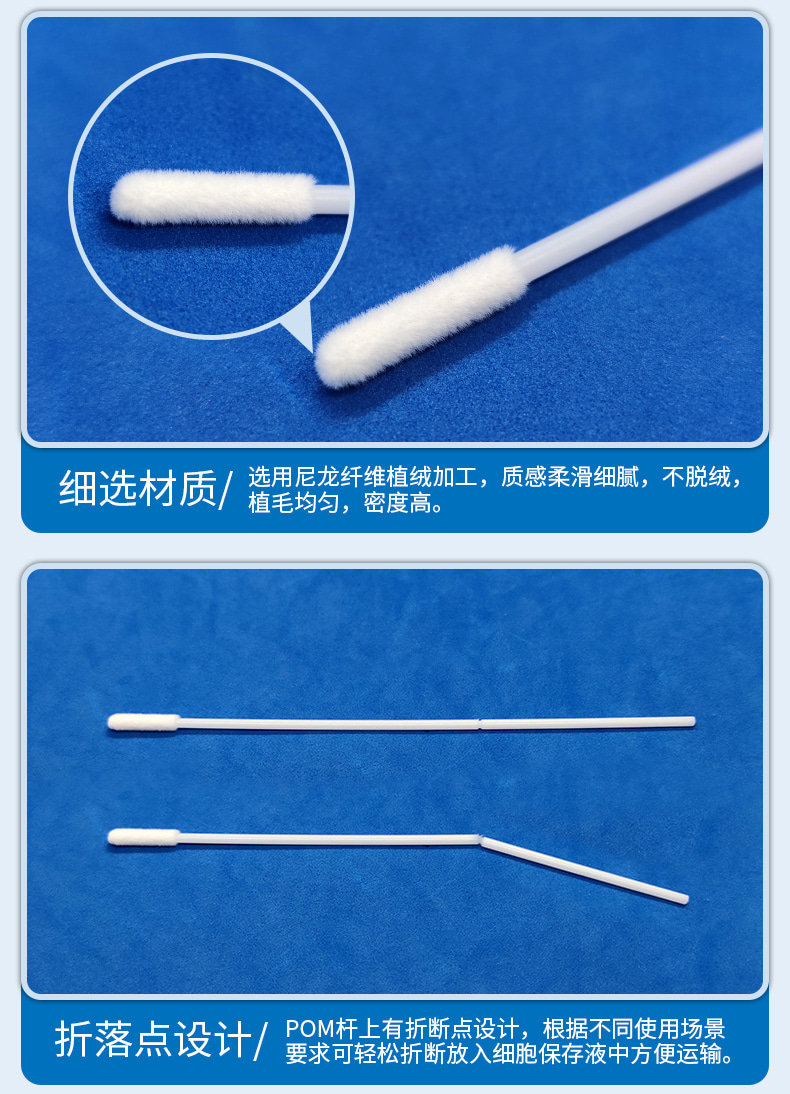 细选材质/ 选用尼龙纤维植绒加工，质感柔滑细腻，不脱绒，植毛均匀，密度高。

折落点设计/ POM杆上有折断点设计，根据不同使用场景要求可轻松折断放入细胞保存液中方便运输。