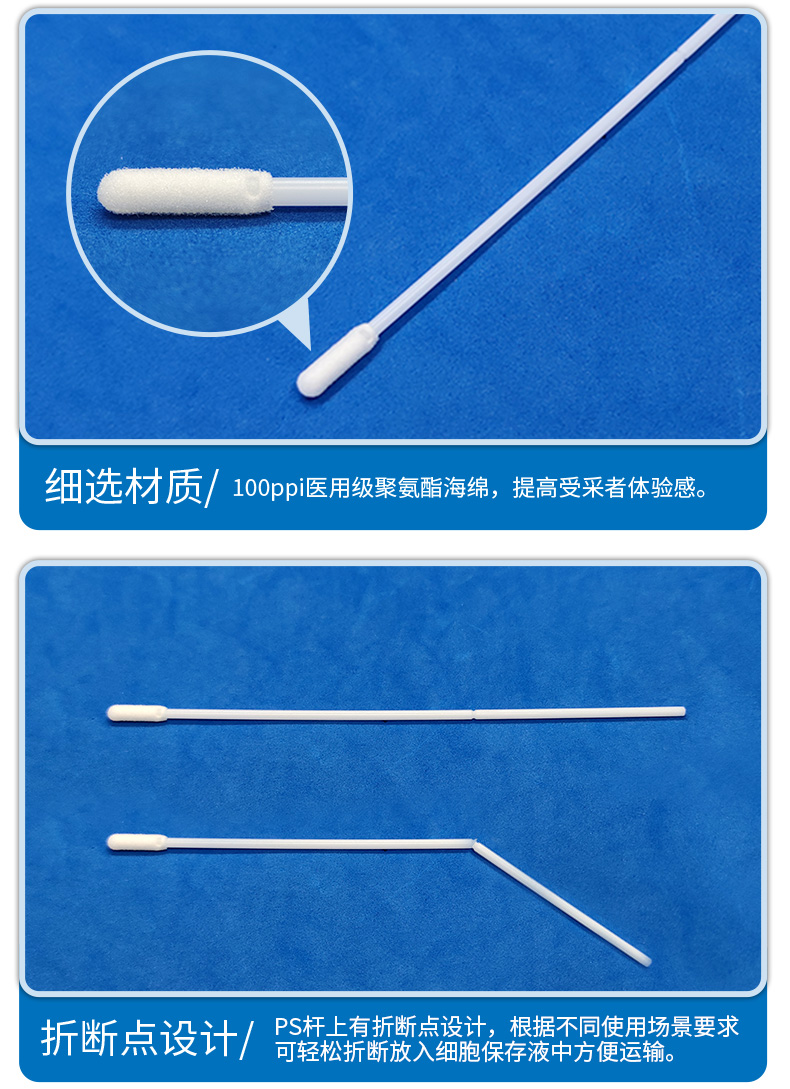 细选材质/ 100ppi医用级聚氨酯海绵，提高受采者体验感。

折断点设计/ PS杆上有折断点设计，根据不同使用场景要求可轻松折断放入细胞保存液中方便运输。